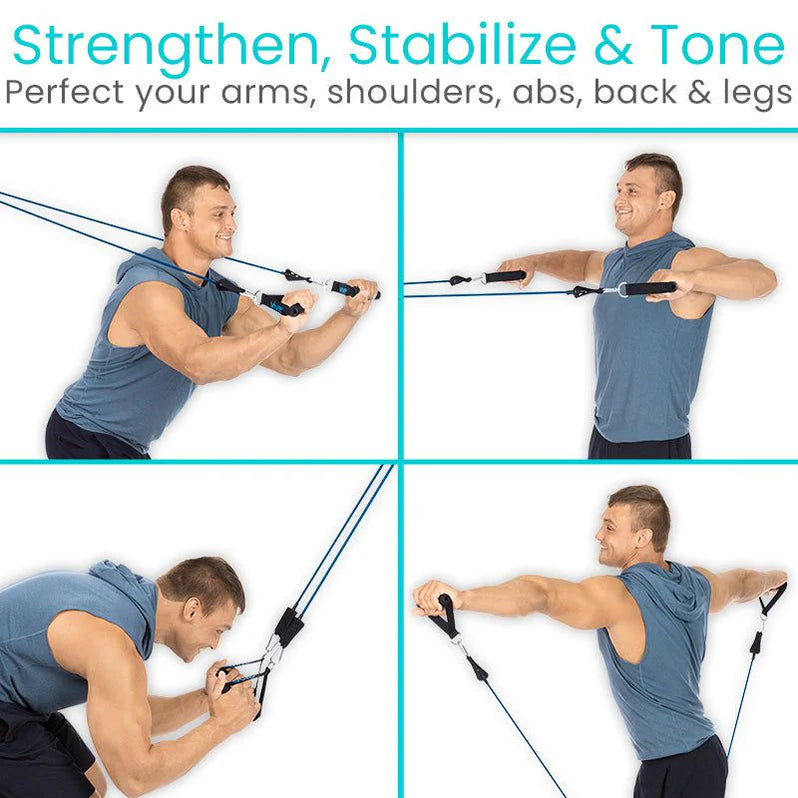 Strengthen, Stabilize & Tone
Perfect your arms, shoulders, abs, back & legs