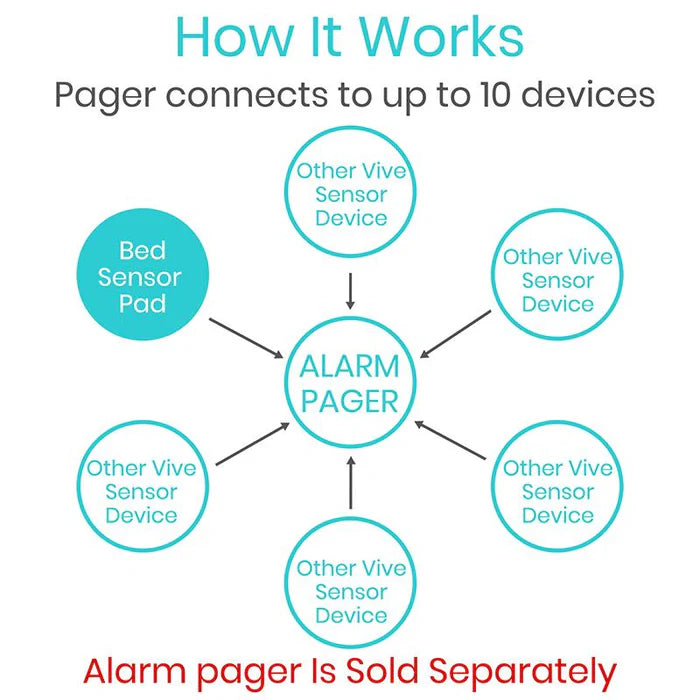 How It Works

Pager connects to up to 10 devices

Other Vive Sensor Device

Bed Sensor Pad

Other Vive Sensor Device

ALARM PAGER

Other Vive Sensor Device

Other Vive Sensor Device

Other Vive Sensor Device

Alarm pager Is Sold Separately