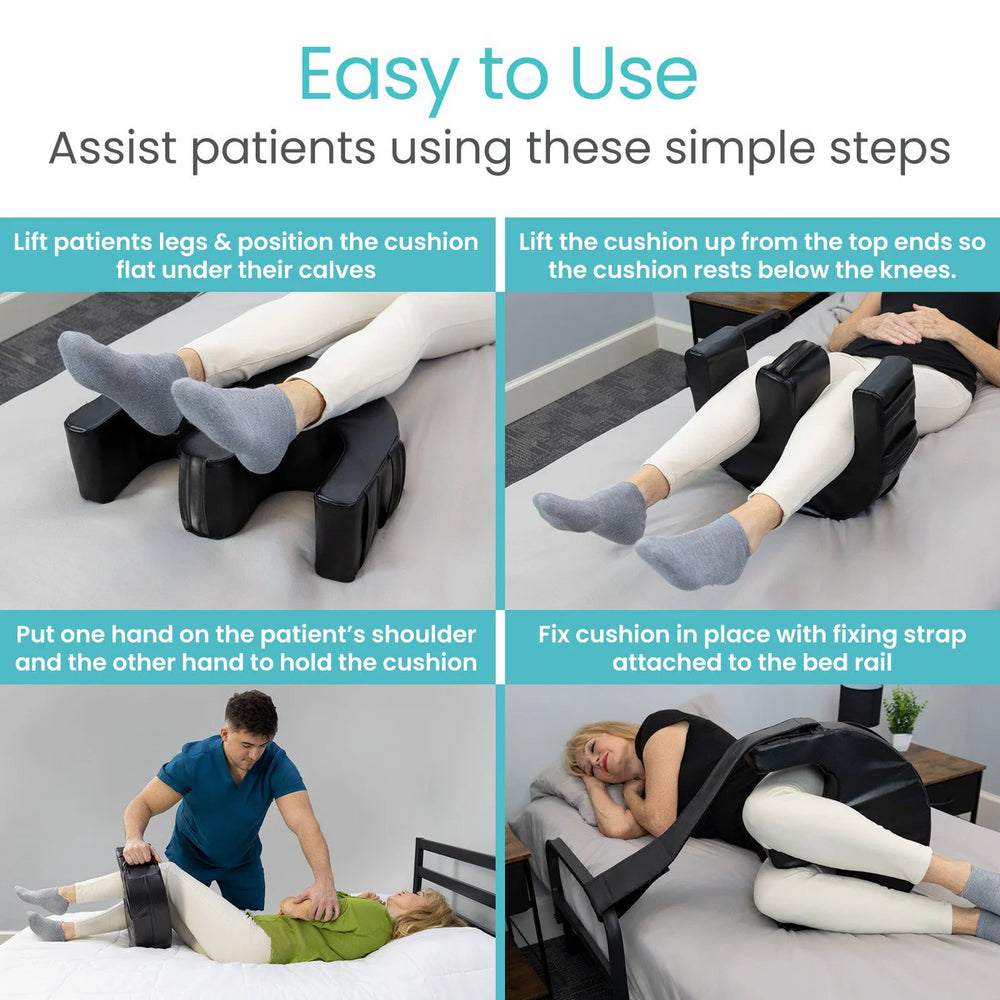 Easy to Use
Assist patients using these simple steps

Lift patients legs & position the cushion flat under their calves

Lift the cushion up from the top ends so the cushion rests below the knees.

Put one hand on the patient's shoulder and the other hand to hold the cushion

Fix cushion in place with fixing strap attached to the bed rail