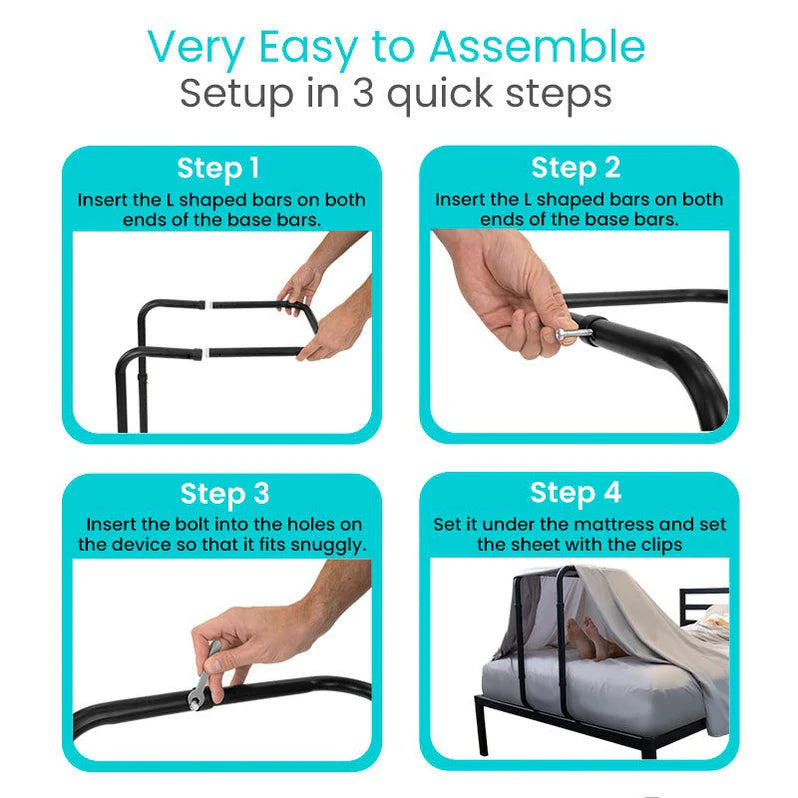 Very Easy to Assemble
Setup in 3 quick steps

Step 1
Insert the L shaped bars on both ends of the base bars.

Step 2
Insert the L shaped bars on both ends of the base bars.

Step 3
Insert the bolt into the holes on the device so that it fits snuggly.

Step 4
Set it under the mattress and set the sheet with the clips