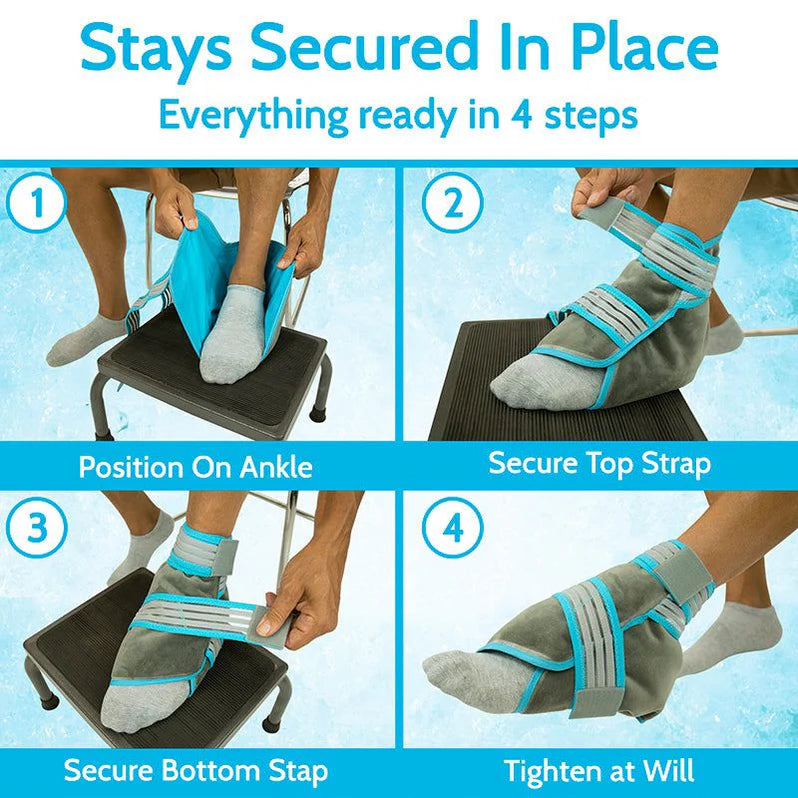 Stays Secured In Place

Everything ready in 4 steps

1

Position On Ankle

2

Secure Top Strap

3

Secure Bottom Stap

4

Tighten at Will