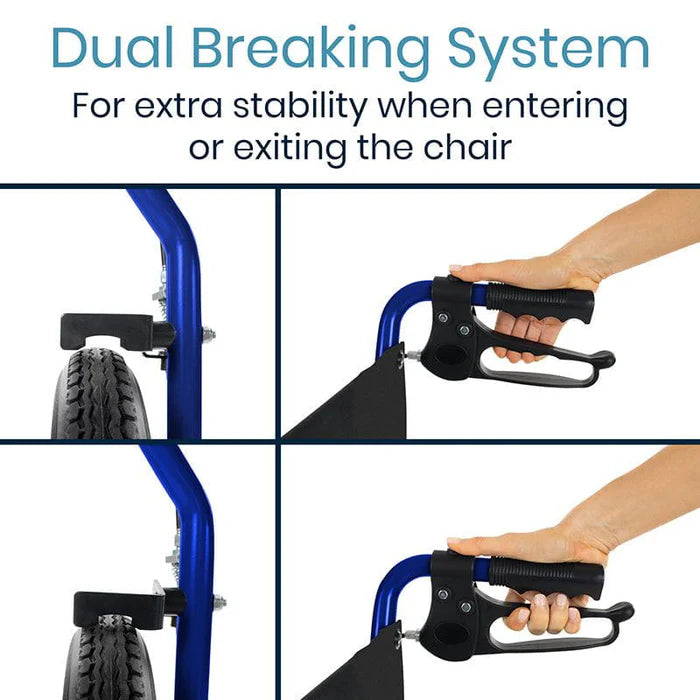 Dual Breaking System
For extra stability when entering or exiting the chair