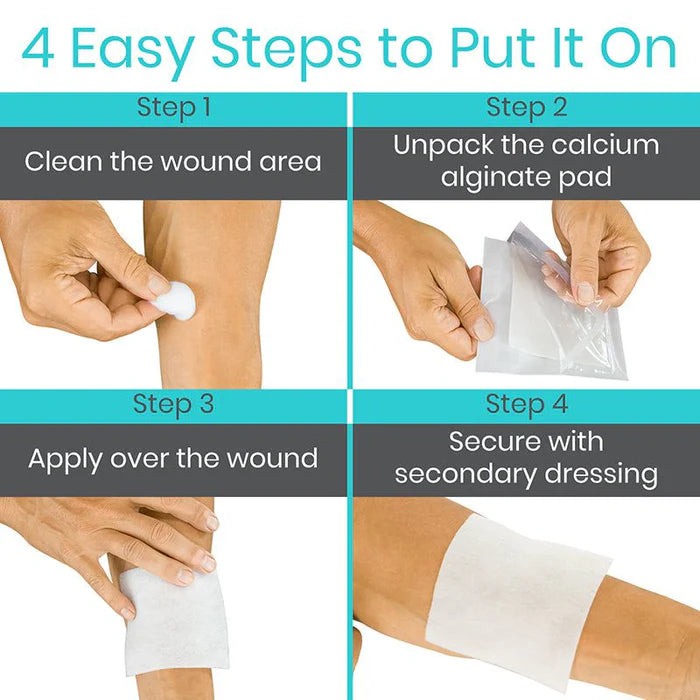 4 Easy Steps to Put It On

Step 1

Clean the wound area

Step 2

Unpack the calcium alginate pad

Step 3

Apply over the wound

Step 4

Secure with secondary dressing