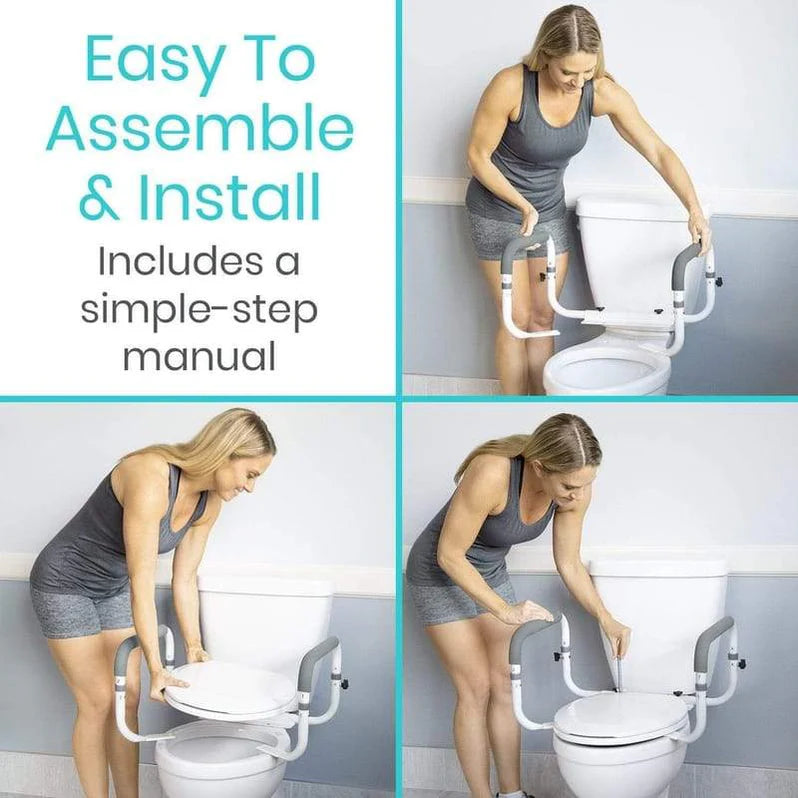 Easy To Assemble & Install

Includes a simple-step manual