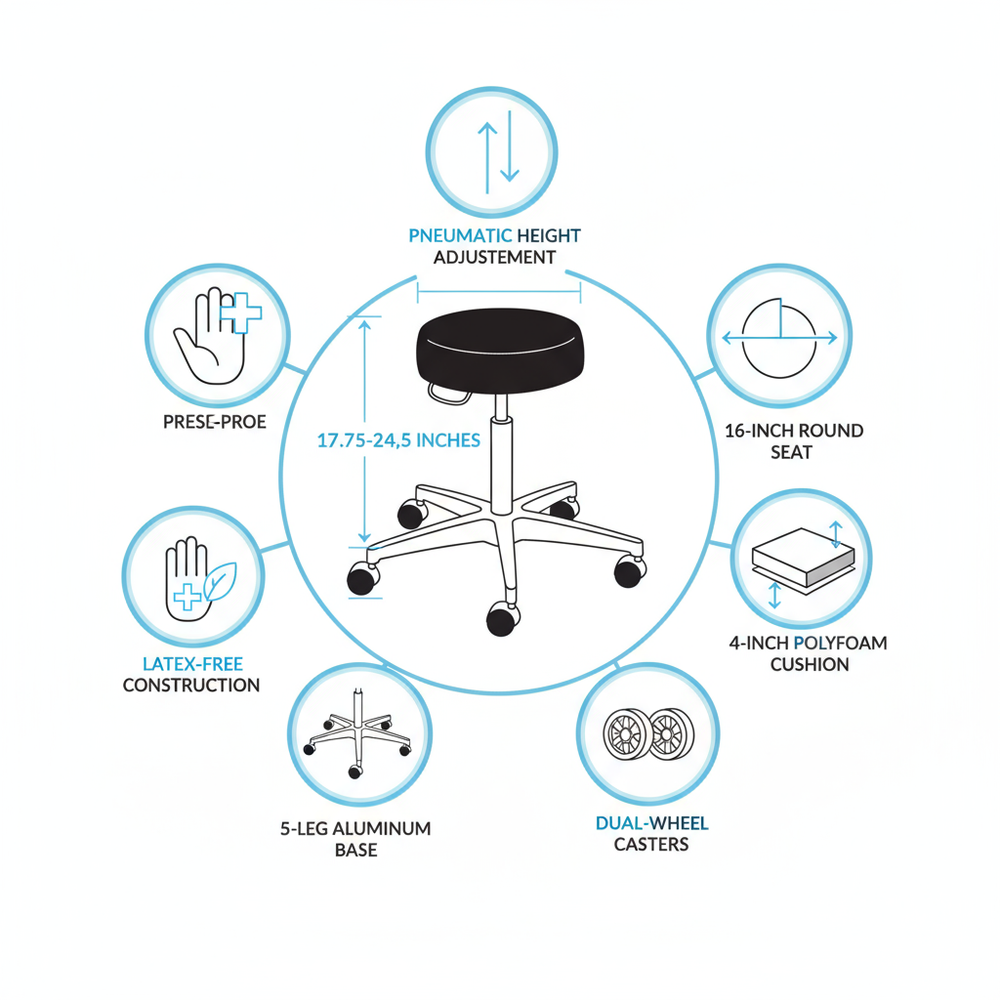 PNEUMATIC HEIGHT ADJUSTEMENT

PRESE-PROE

17.75-24,5 INCHES

16-INCH ROUND SEAT

LATEX-FREE CONSTRUCTION

4-INCH POLYFOAM CUSHION

5-LEG ALUMINUM BASE

DUAL-WHEEL CASTERS