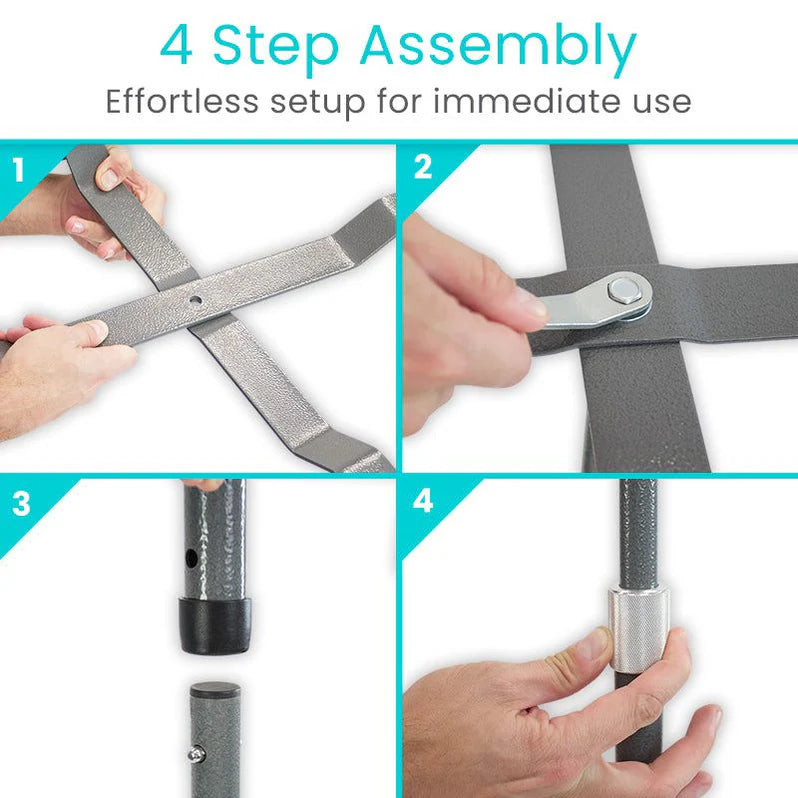 4 Step Assembly
Effortless setup for immediate use

1

2

3

4