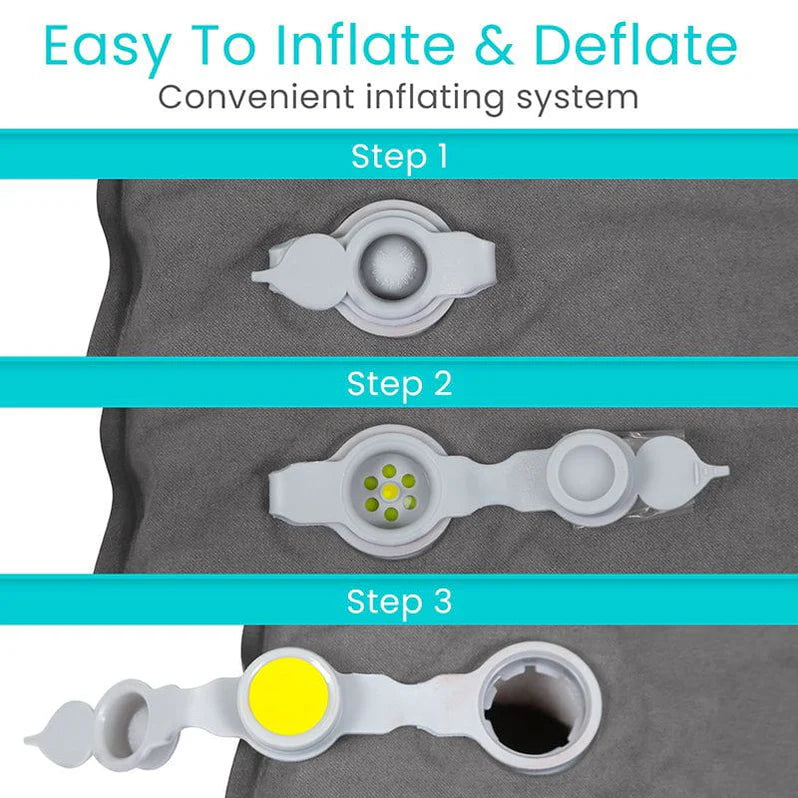 Easy To Inflate & Deflate
Convenient inflating system

Step 1

Step 2

Step 3