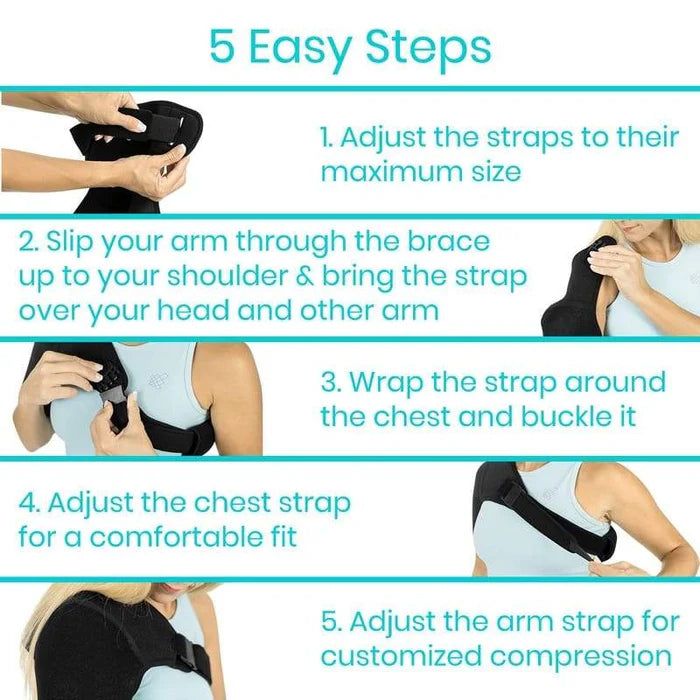 5 Easy Steps

1. Adjust the straps to their maximum size

2. Slip your arm through the brace up to your shoulder & bring the strap over your head and other arm

3. Wrap the strap around the chest and buckle it

4. Adjust the chest strap for a comfortable fit

5. Adjust the arm strap for customized compression