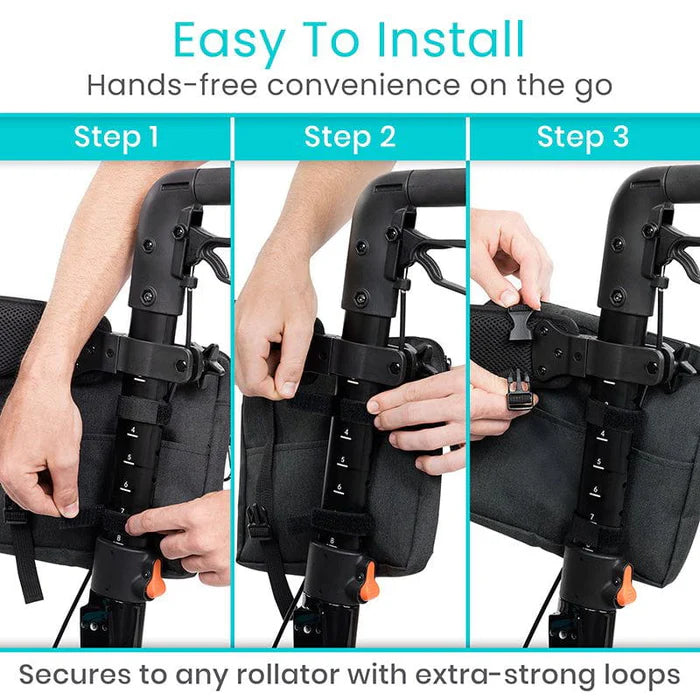 Easy To Install
Hands-free convenience on the go

Step 1

4
5
6
7
8

Step 2

4
5
6
8

Step 3

4
5
6
7

Secures to any rollator with extra-strong loops