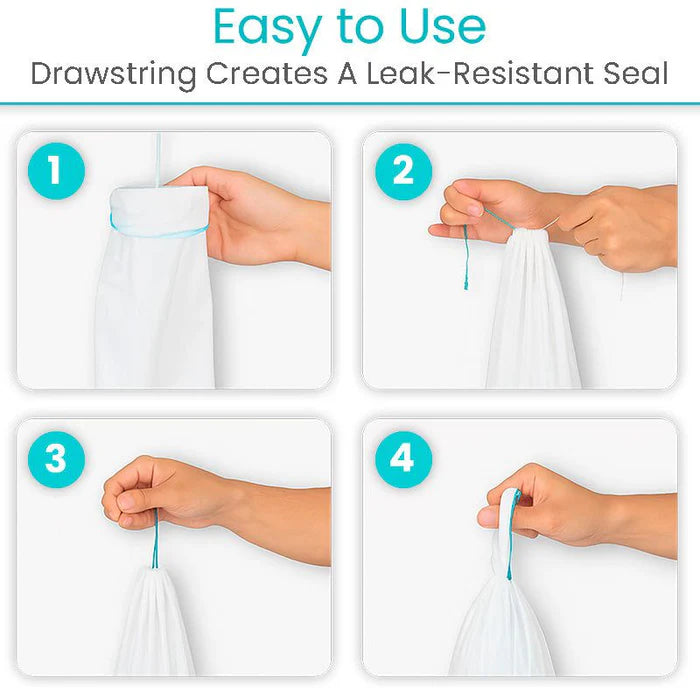 Easy to Use
Drawstring Creates A Leak-Resistant Seal

1

2

3

4