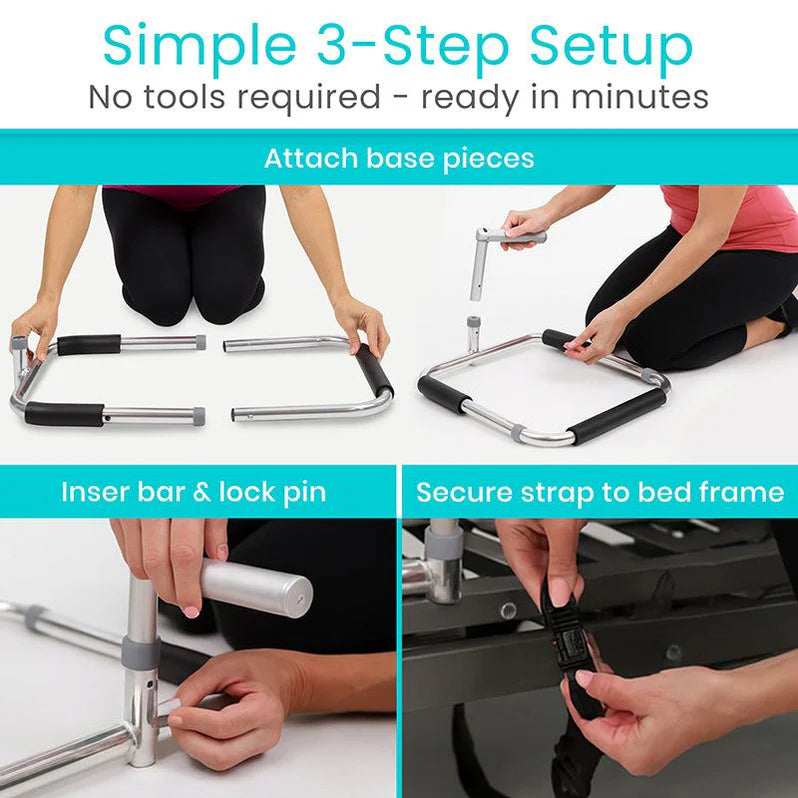 Simple 3-Step Setup
No tools required - ready in minutes

Attach base pieces

Inser bar & lock pin

Secure strap to bed frame