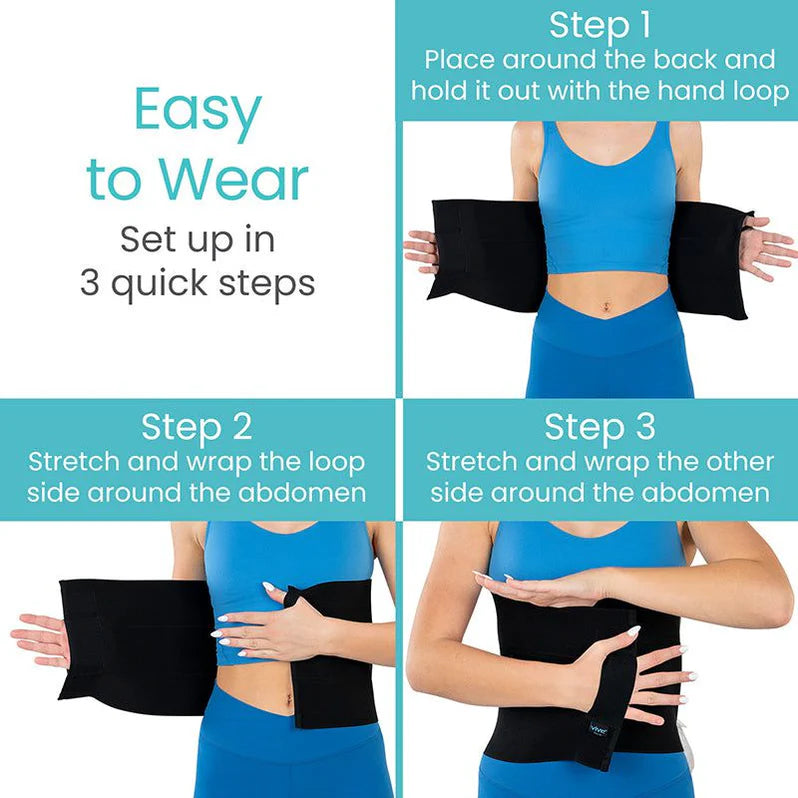 Easy to Wear

Set up in 3 quick steps

Step 1
Place around the back and hold it out with the hand loop

Step 2
Stretch and wrap the loop side around the abdomen

Step 3
Stretch and wrap the other side around the abdomen

vive