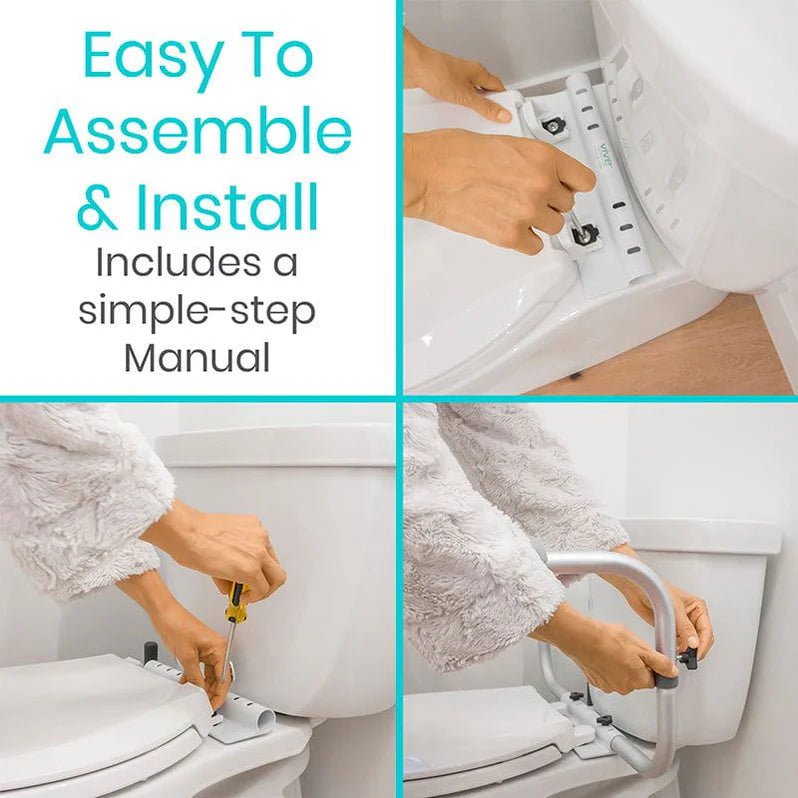 Easy To Assemble & Install

Includes a simple-step Manual

vive