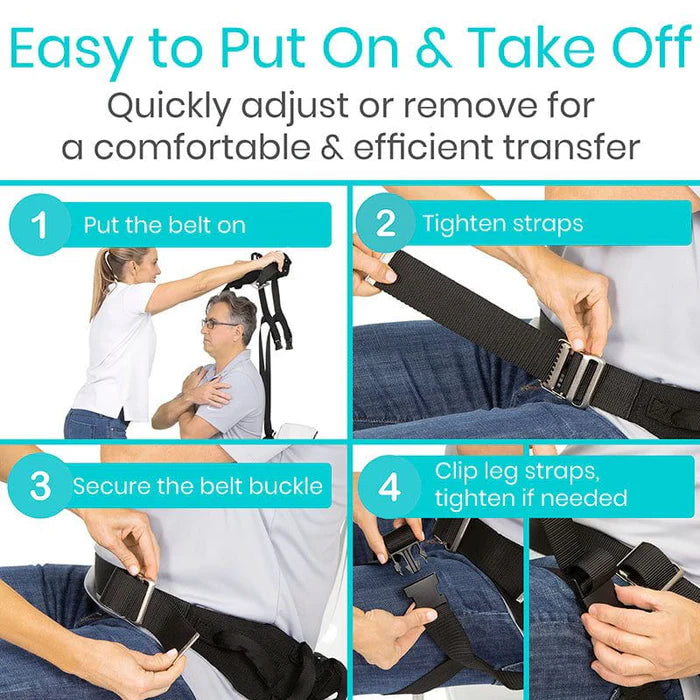 Easy to Put On & Take Off

Quickly adjust or remove for a comfortable & efficient transfer

1 Put the belt on

2 Tighten straps

3 Secure the belt buckle

4 Clip leg straps, tighten if needed