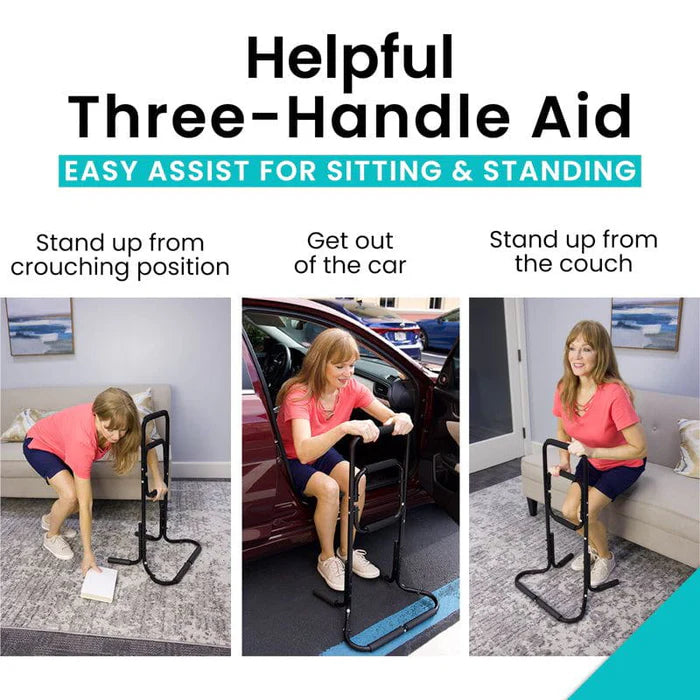 Helpful
Three-Handle Aid

EASY ASSIST FOR SITTING & STANDING

Stand up from crouching position

Get out of the car

Stand up from the couch