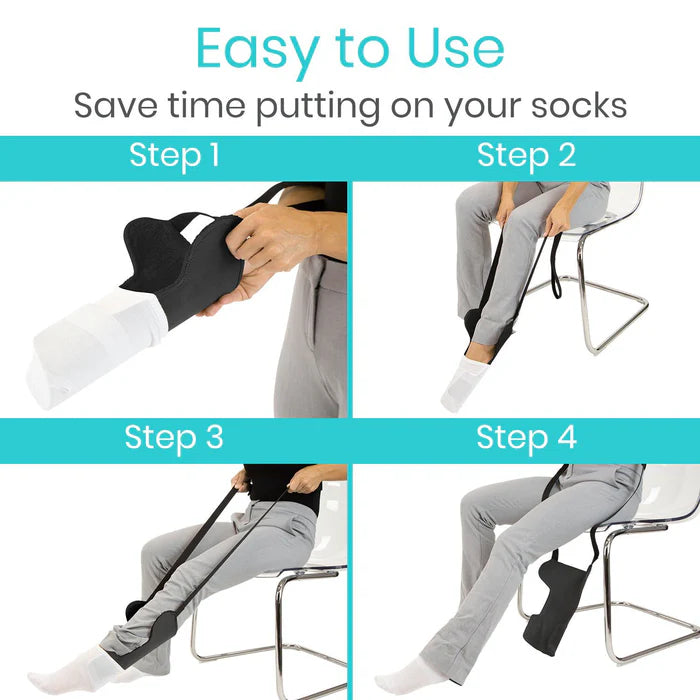 Easy to Use

Save time putting on your socks

Step 1

Step 2

Step 3

Step 4