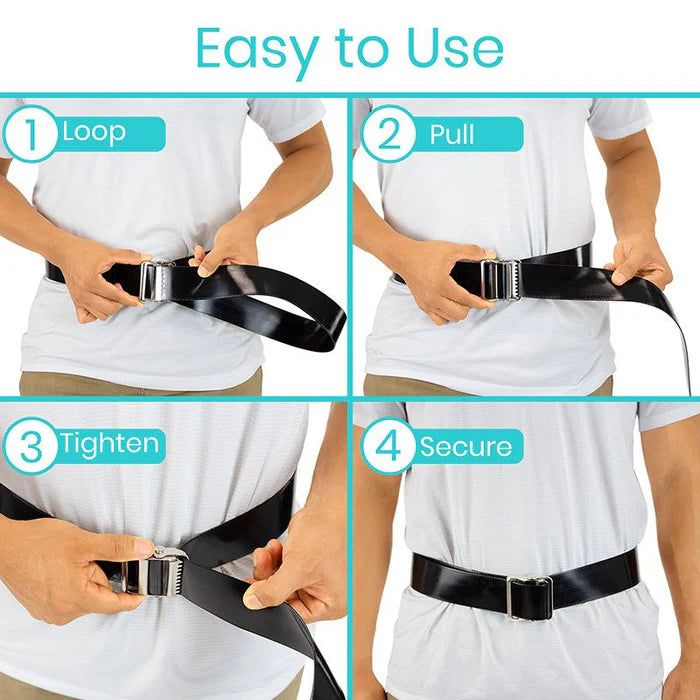 Easy to Use

1 Loop

2 Pull

3 Tighten

4 Secure