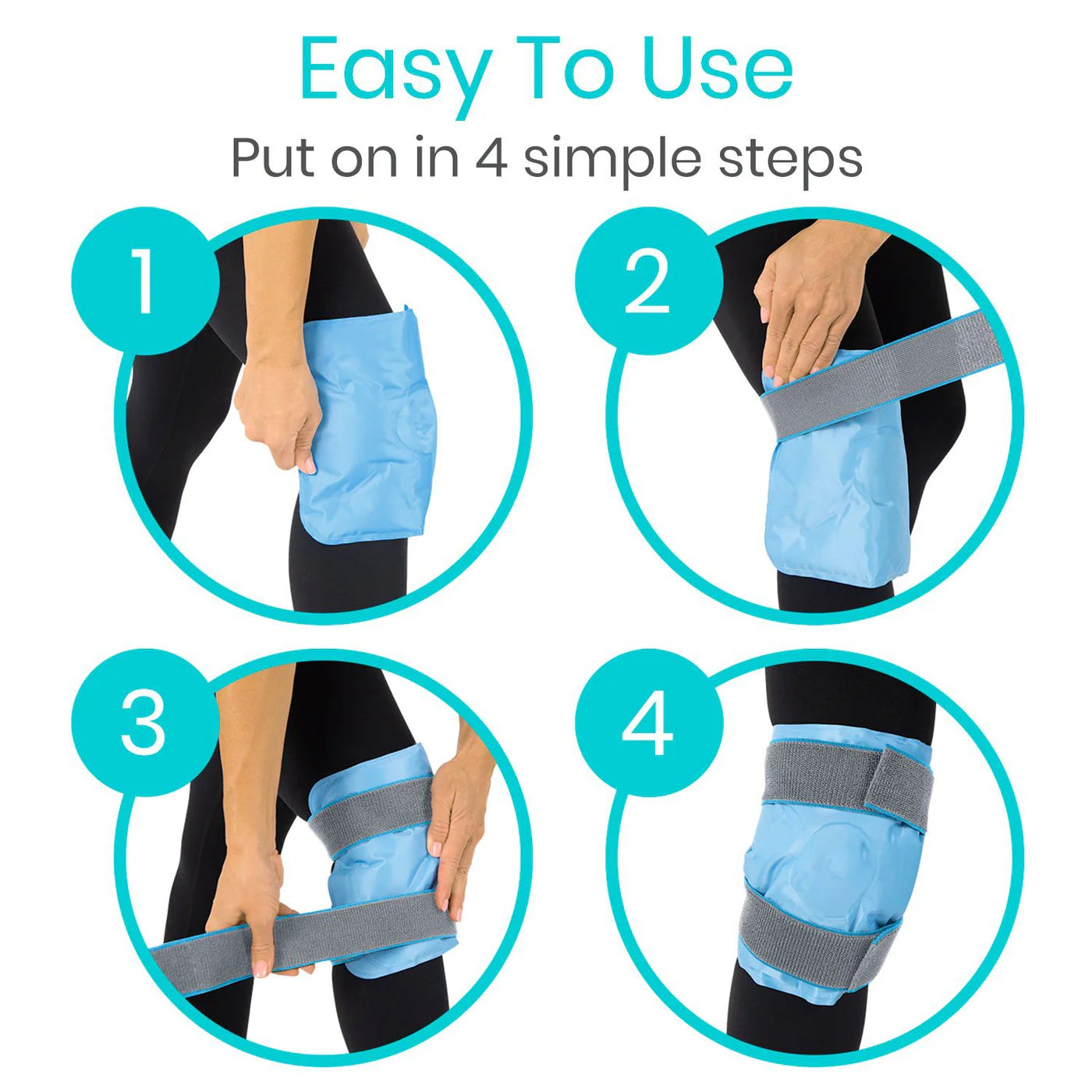 Easy To Use

Put on in 4 simple steps

1

2

3

4