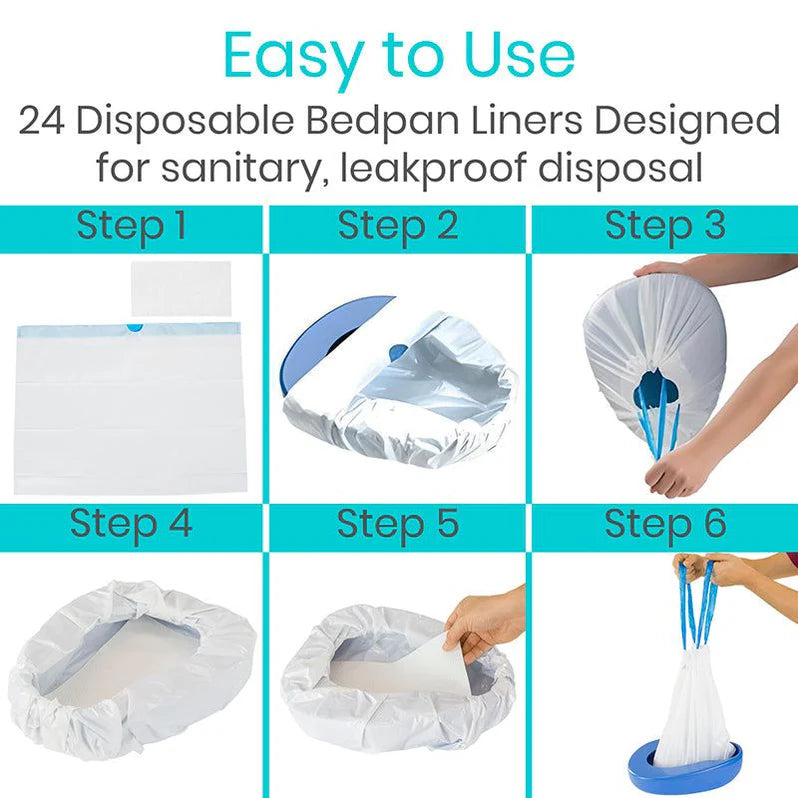 Easy to Use
24 Disposable Bedpan Liners Designed for sanitary, leakproof disposal

Step 1
Step 2
Step 3
Step 4
Step 5
Step 6