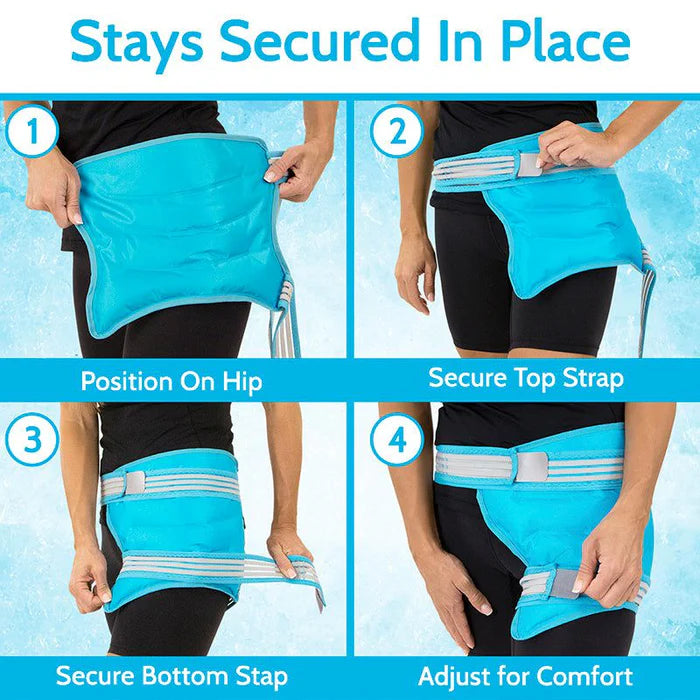 Stays Secured In Place

1

Position On Hip

2

Secure Top Strap

3

Secure Bottom Stap

4

Adjust for Comfort