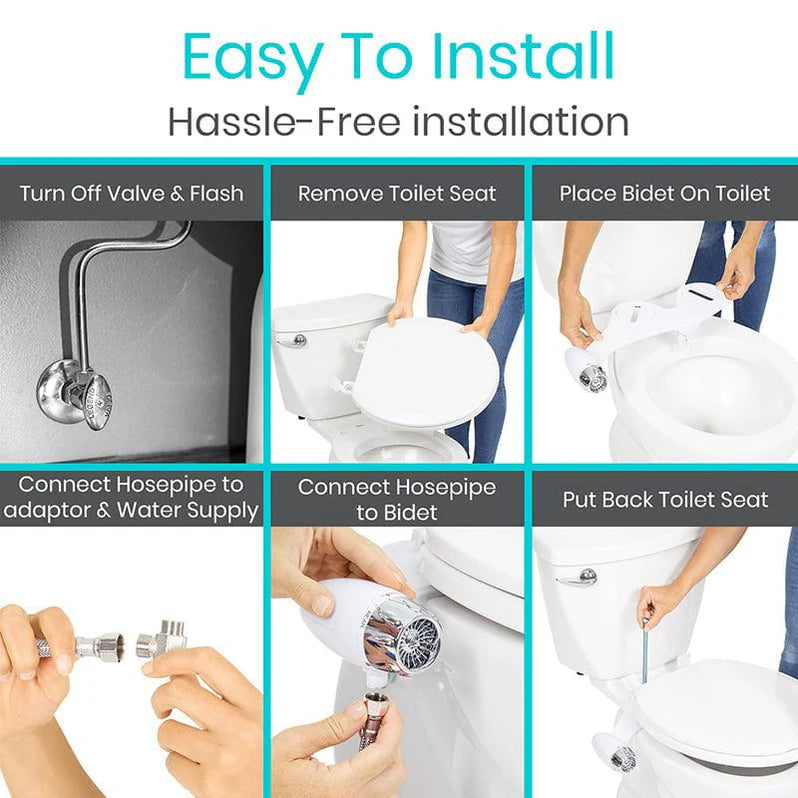 Easy To Install

Hassle-Free installation

Turn Off Valve & Flash

Remove Toilet Seat

Place Bidet On Toilet

Connect Hosepipe to adaptor & Water Supply

Connect Hosepipe to Bidet

Put Back Toilet Seat