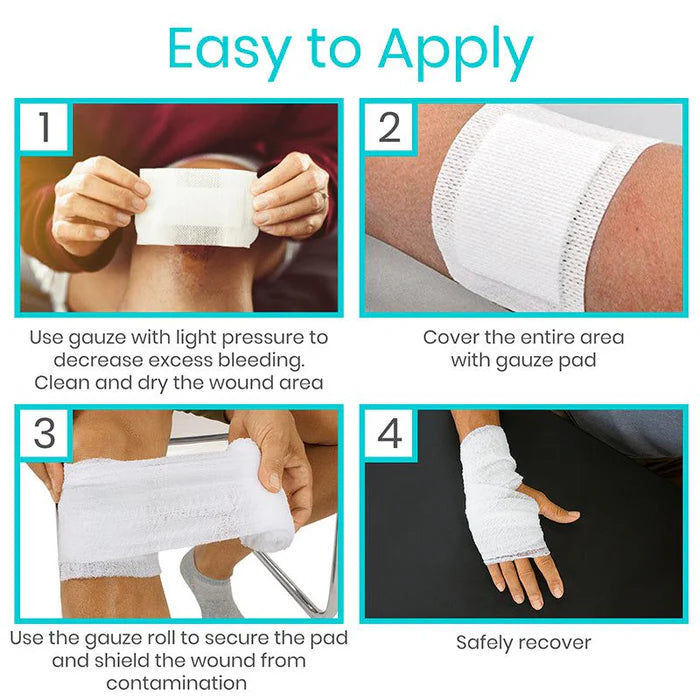 Easy to Apply

1

Use gauze with light pressure to decrease excess bleeding. Clean and dry the wound area

2

Cover the entire area with gauze pad

3

Use the gauze roll to secure the pad and shield the wound from contamination

4

Safely recover