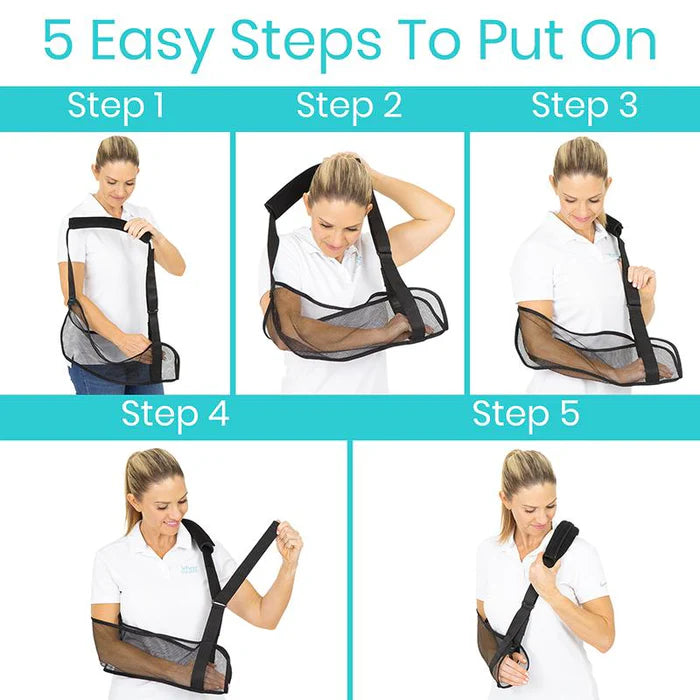 5 Easy Steps To Put On

Step 1

Step 2

Step 3

Step 4

Step 5