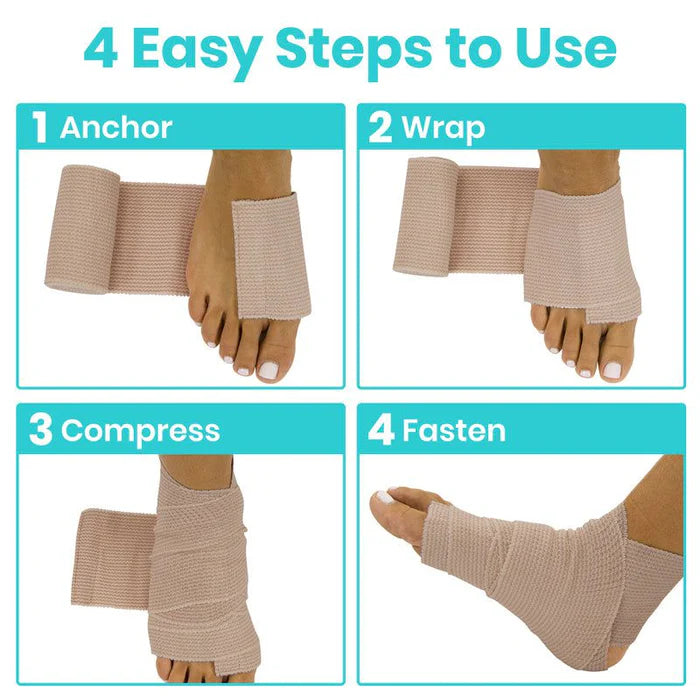 4 Easy Steps to Use

1 Anchor

2 Wrap

3 Compress

4 Fasten