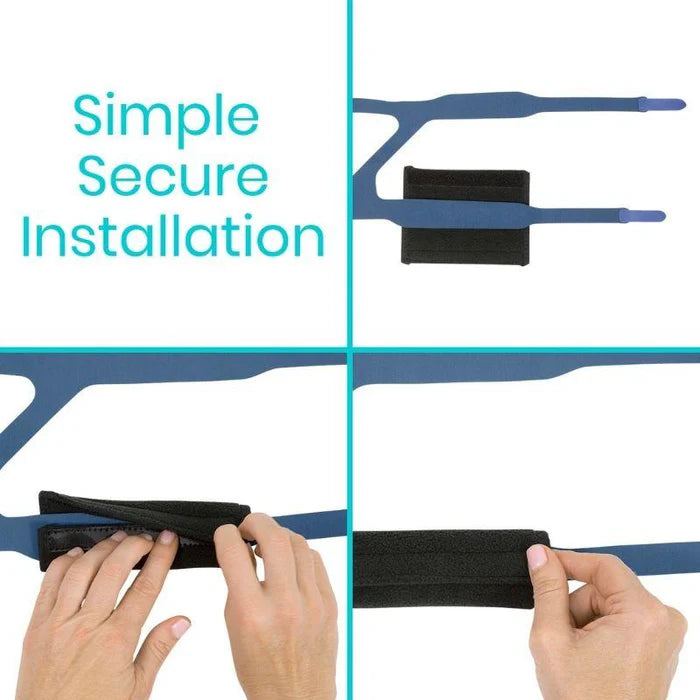 Simple
Secure
Installation