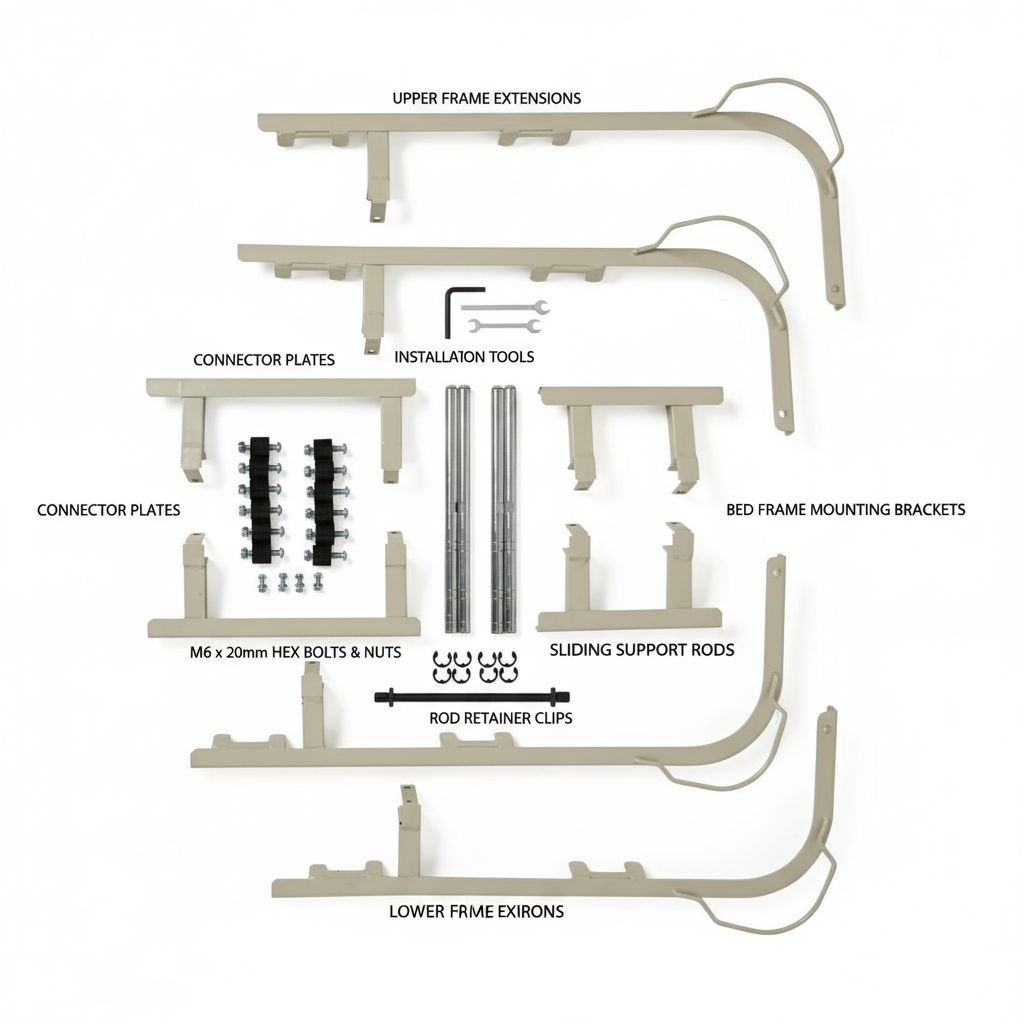 UPPER FRAME EXTENSIONS

CONNECTOR PLATES

INSTALLATION TOOLS

CONNECTOR PLATES

BED FRAME MOUNTING BRACKETS

M6 x 20mm HEX BOLTS & NUTS

SLIDING SUPPORT RODS

ROD RETAINER CLIPS

LOWER FRME EXIRONS