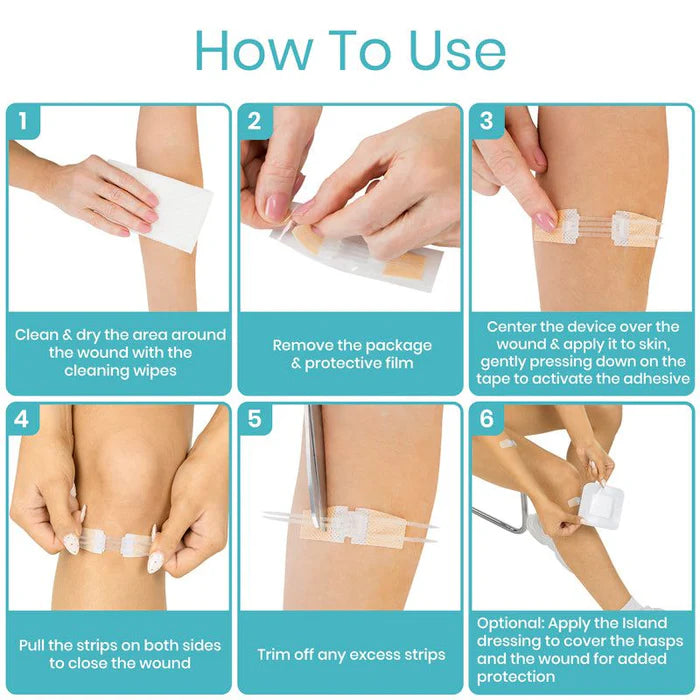 How To Use

1

Clean & dry the area around the wound with the cleaning wipes

2

Remove the package & protective film

3

Center the device over the wound & apply it to skin, gently pressing down on the tape to activate the adhesive

4

Pull the strips on both sides to close the wound

5

Trim off any excess strips

6

Optional: Apply the Island dressing to cover the hasps and the wound for added protection