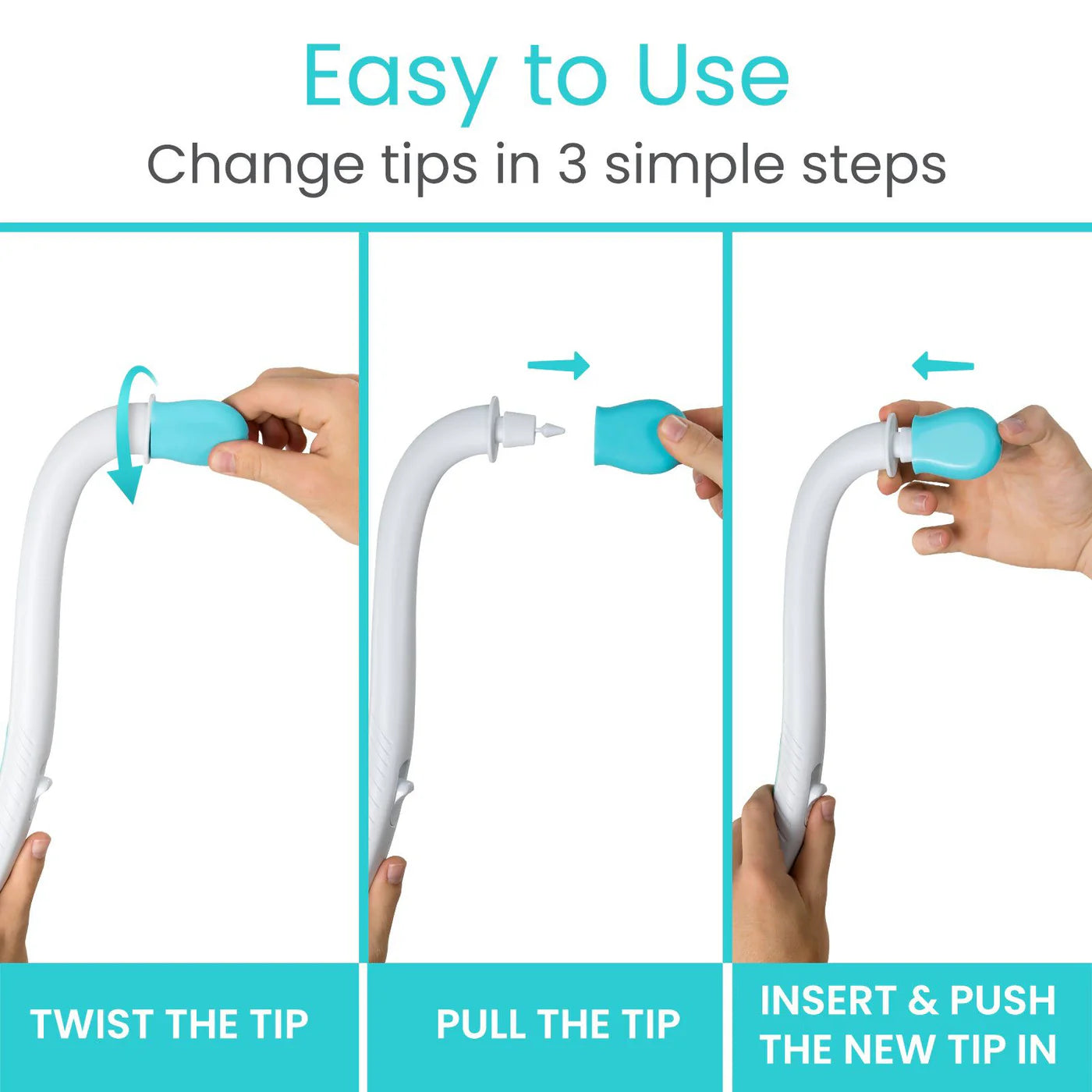 Easy to Use
Change tips in 3 simple steps

TWIST THE TIP

PULL THE TIP

INSERT & PUSH THE NEW TIP IN