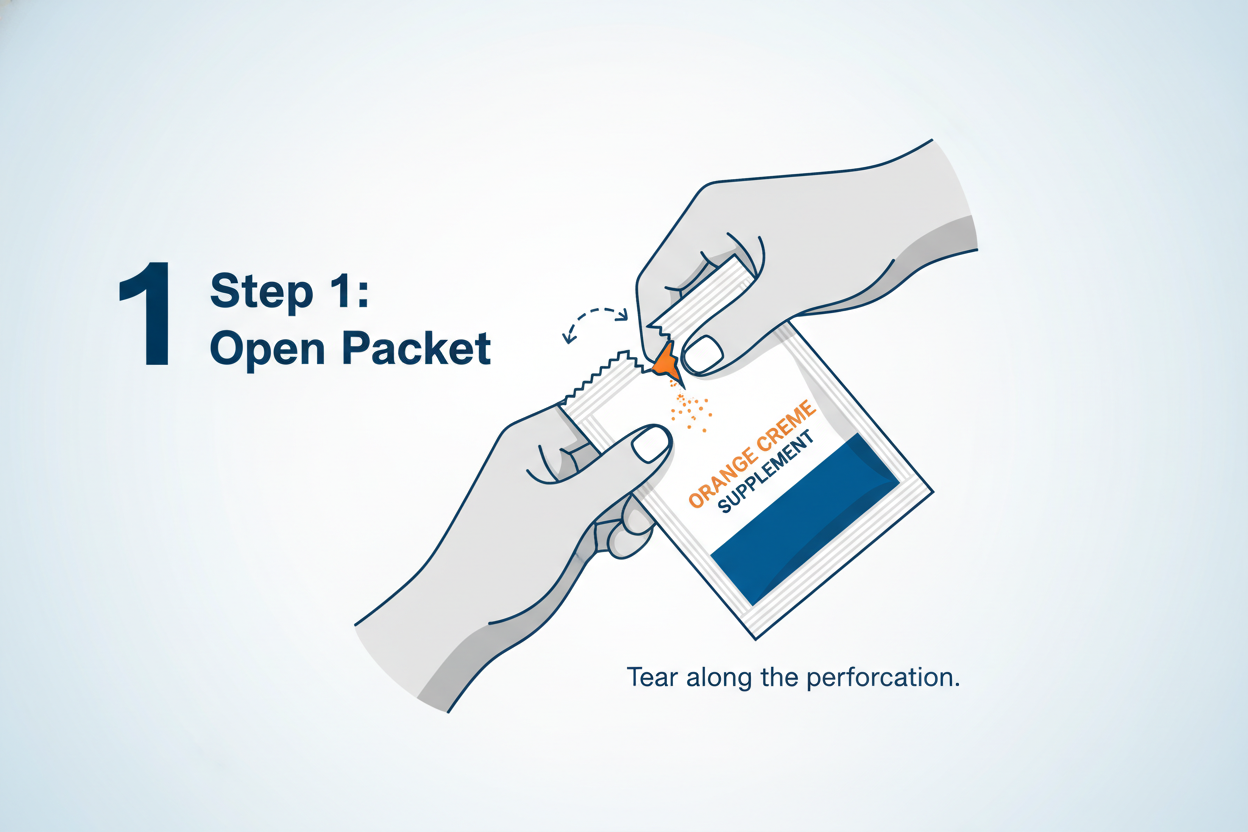 1 Step 1:
Open Packet

ORANGE CREME
SUPPLEMENT

Tear along the perforcation.