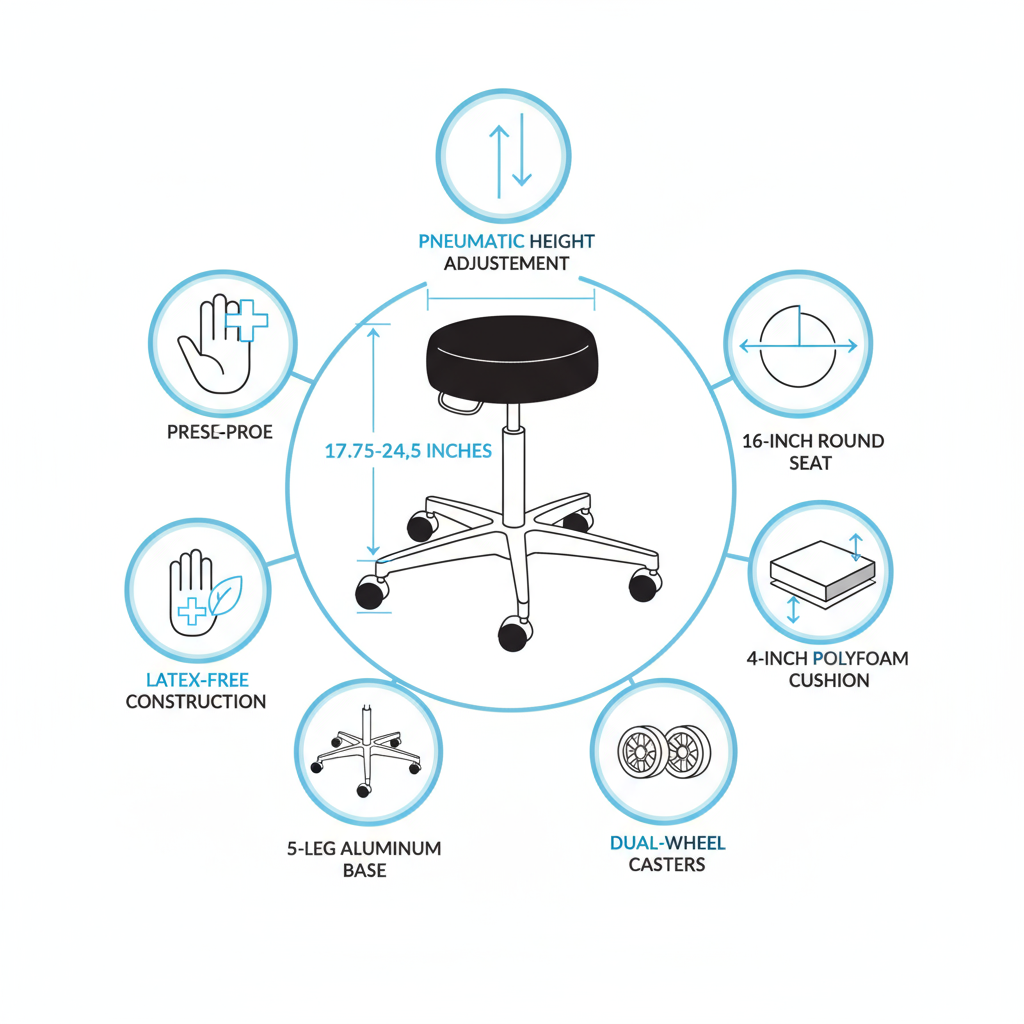 PNEUMATIC HEIGHT ADJUSTEMENT

PRESE-PROE

17.75-24,5 INCHES

16-INCH ROUND SEAT

LATEX-FREE CONSTRUCTION

4-INCH POLYFOAM CUSHION

5-LEG ALUMINUM BASE

DUAL-WHEEL CASTERS