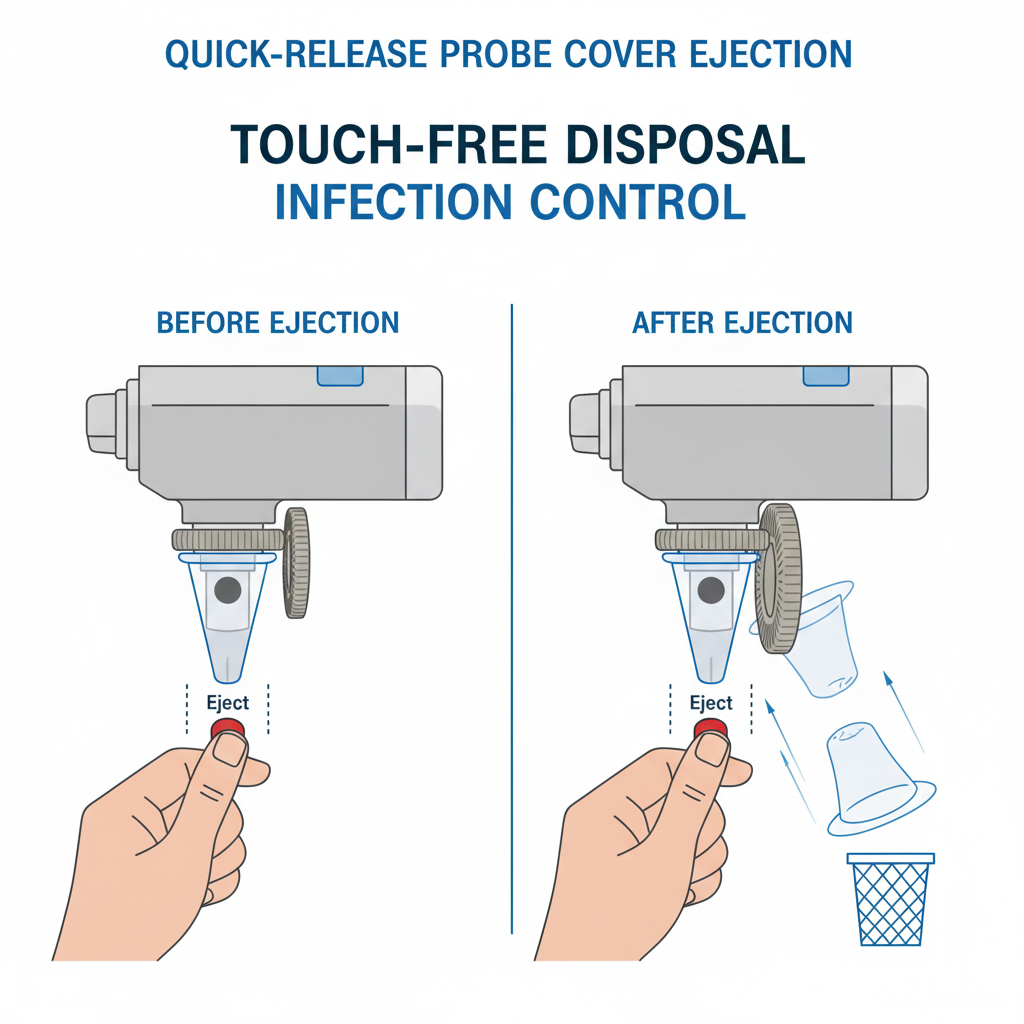 QUICK-RELEASE PROBE COVER EJECTION

TOUCH-FREE DISPOSAL
INFECTION CONTROL

BEFORE EJECTION

Eject

AFTER EJECTION

Eject