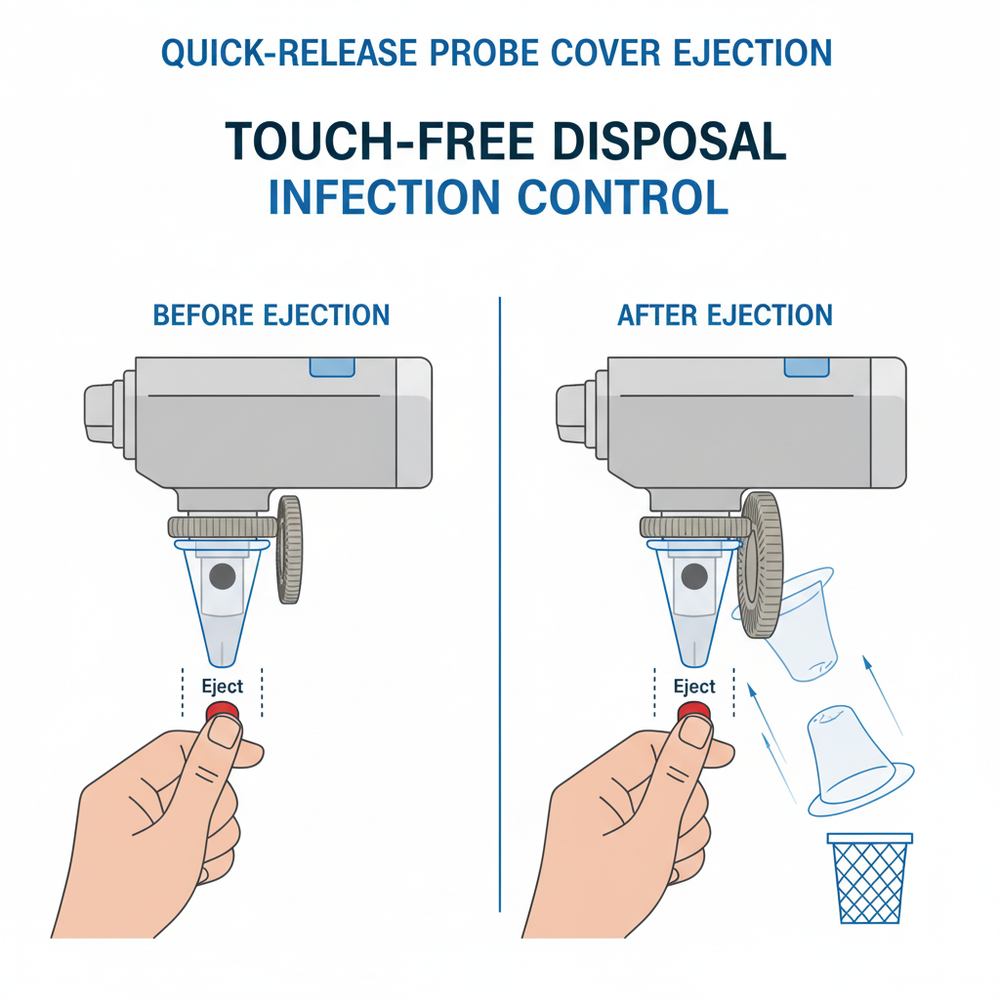 QUICK-RELEASE PROBE COVER EJECTION

TOUCH-FREE DISPOSAL
INFECTION CONTROL

BEFORE EJECTION

Eject

AFTER EJECTION

Eject